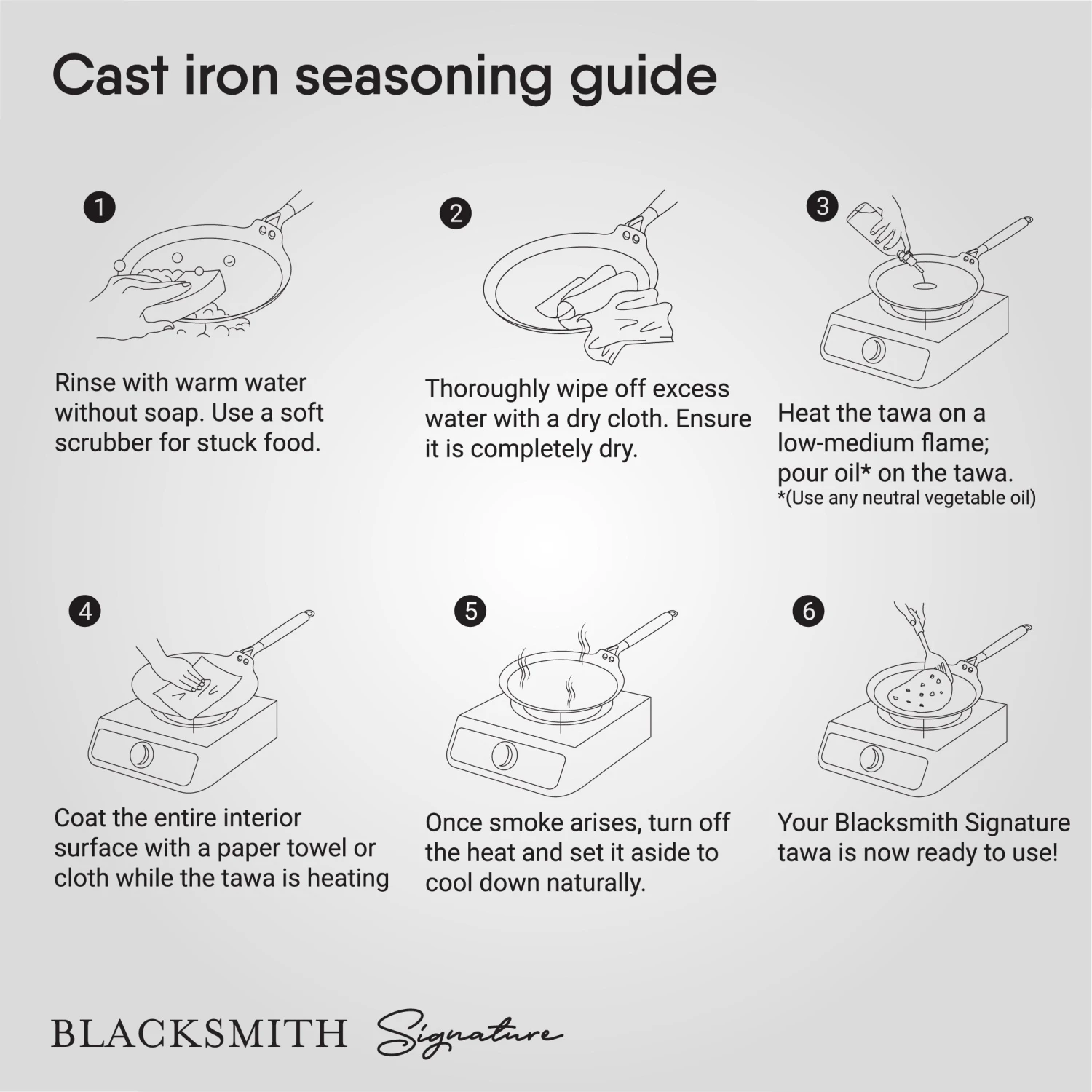 Cast iron seasoning guide

1

Rinse with warm water without soap. Use a soft scrubber for stuck food.

2

Thoroughly wipe off excess water with a dry cloth. Ensure it is completely dry.

3

Heat the tawa on a low-medium flame; pour oil* on the tawa.
*(Use any neutral vegetable oil)

4

Coat the entire interior surface with a paper towel or cloth while the tawa is heating

5

Once smoke arises, turn off the heat and set it aside to cool down naturally.

6

Your Blacksmith Signature tawa is now ready to use!

BLACKSMITH Signature